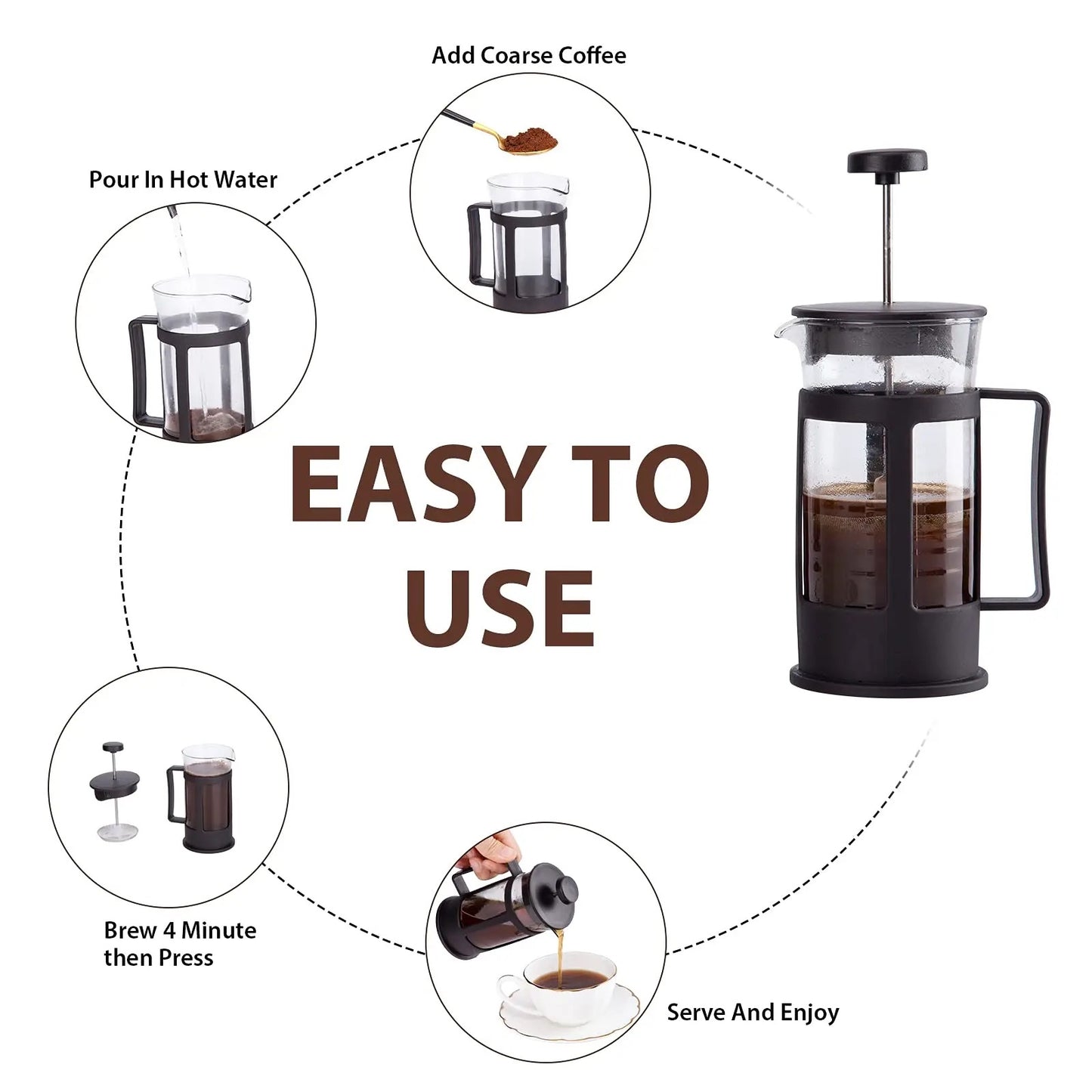 Add Coarse Coffee

Pour In Hot Water

EASY TO USE

Brew 4 Minute then Press

Serve And Enjoy